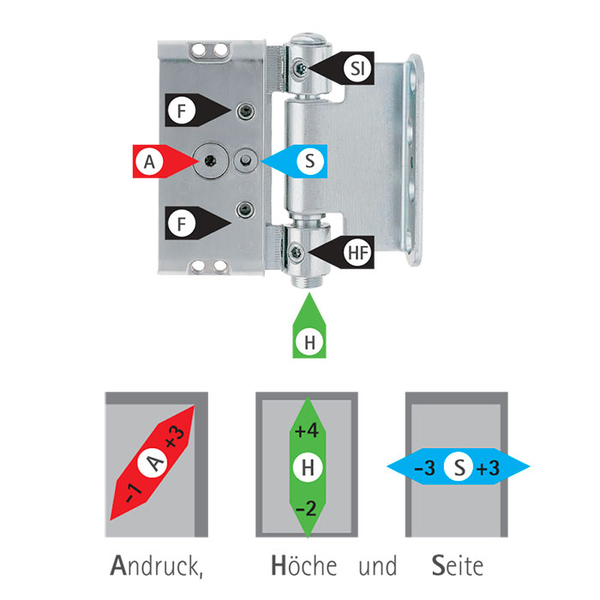 SI

F

A

S

F

HF

H

-1 A +3

+4
H
-2

-3 S +3

Andruck, Höche und Seite